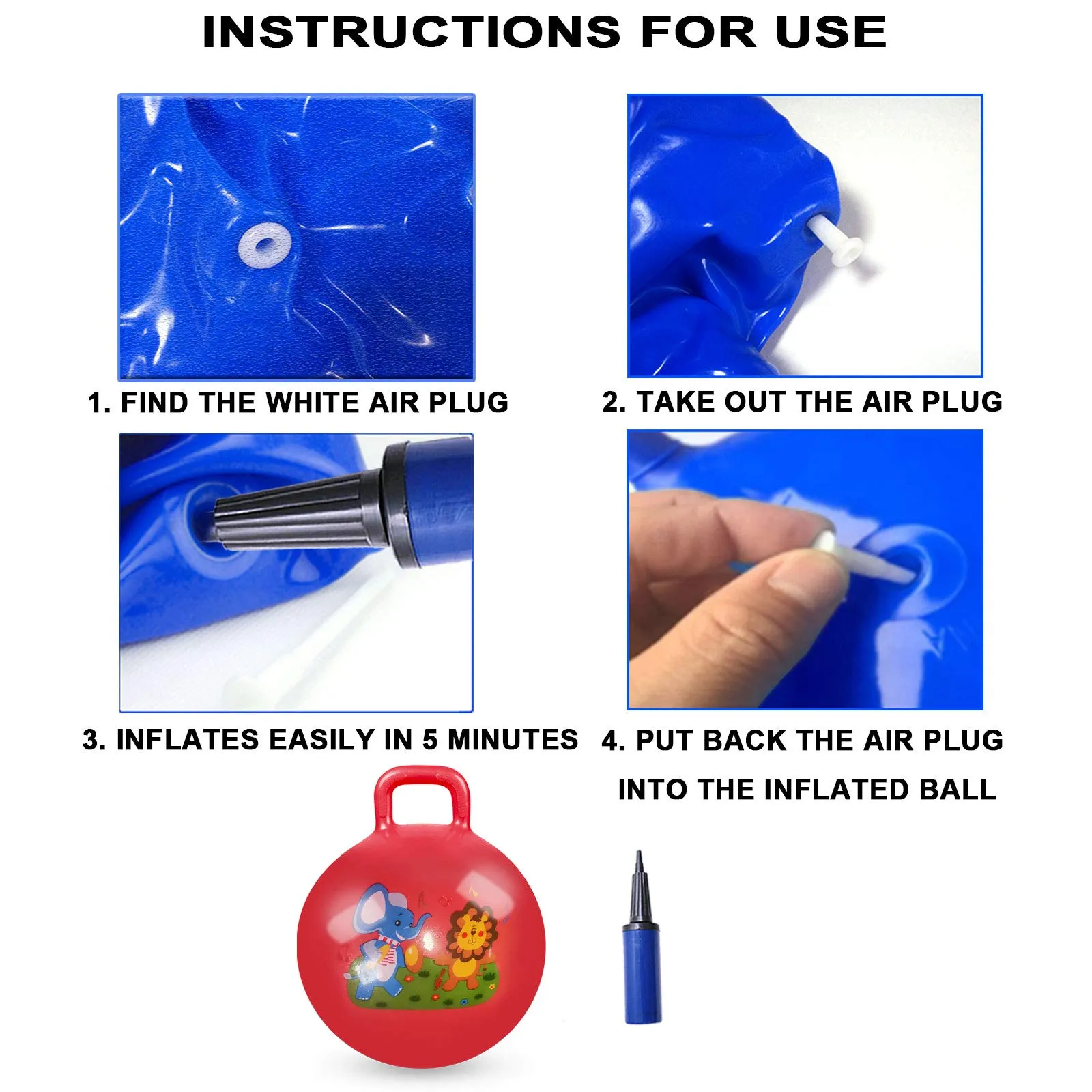 INSTRUCTIONS FOR USE

1. FIND THE WHITE AIR PLUG

2. TAKE OUT THE AIR PLUG

3. INFLATES EASILY IN 5 MINUTES

4. PUT BACK THE AIR PLUG INTO THE INFLATED BALL