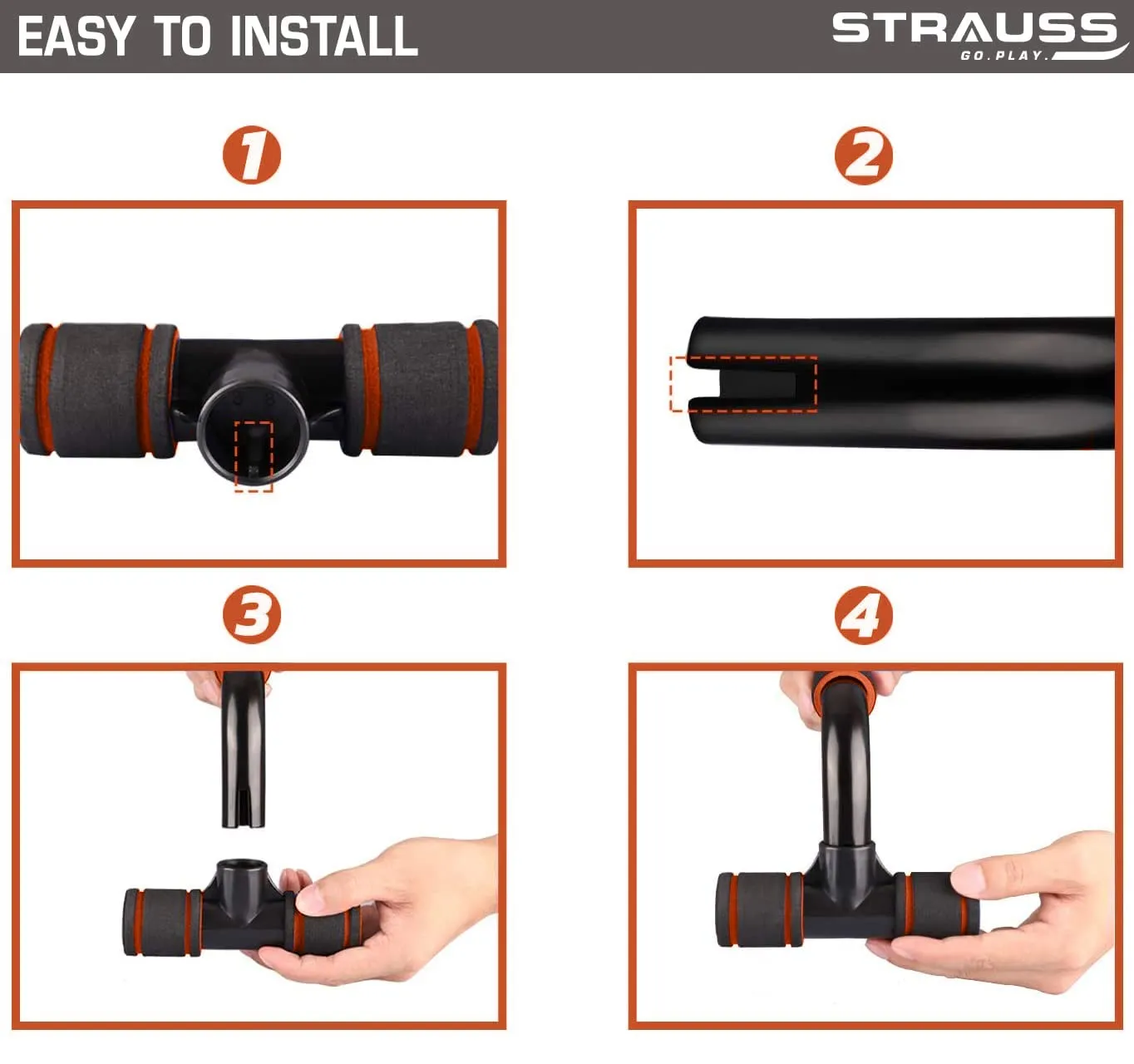 EASY TO INSTALL

STRAUSS
GO.PLAY.

1

2

3

4